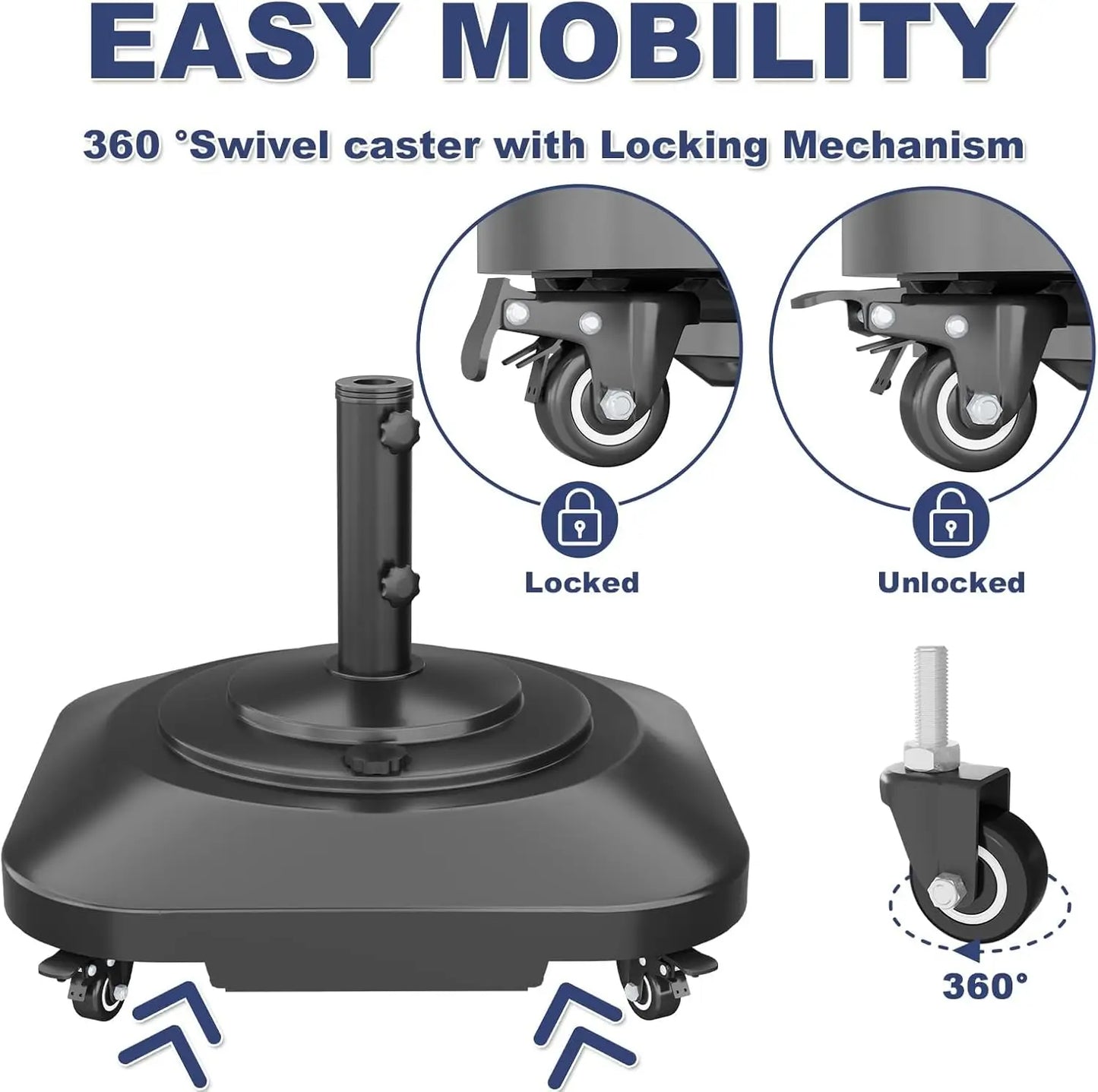 EASY MOBILITY

360 °Swivel caster with Locking Mechanism

Locked

Unlocked

360°